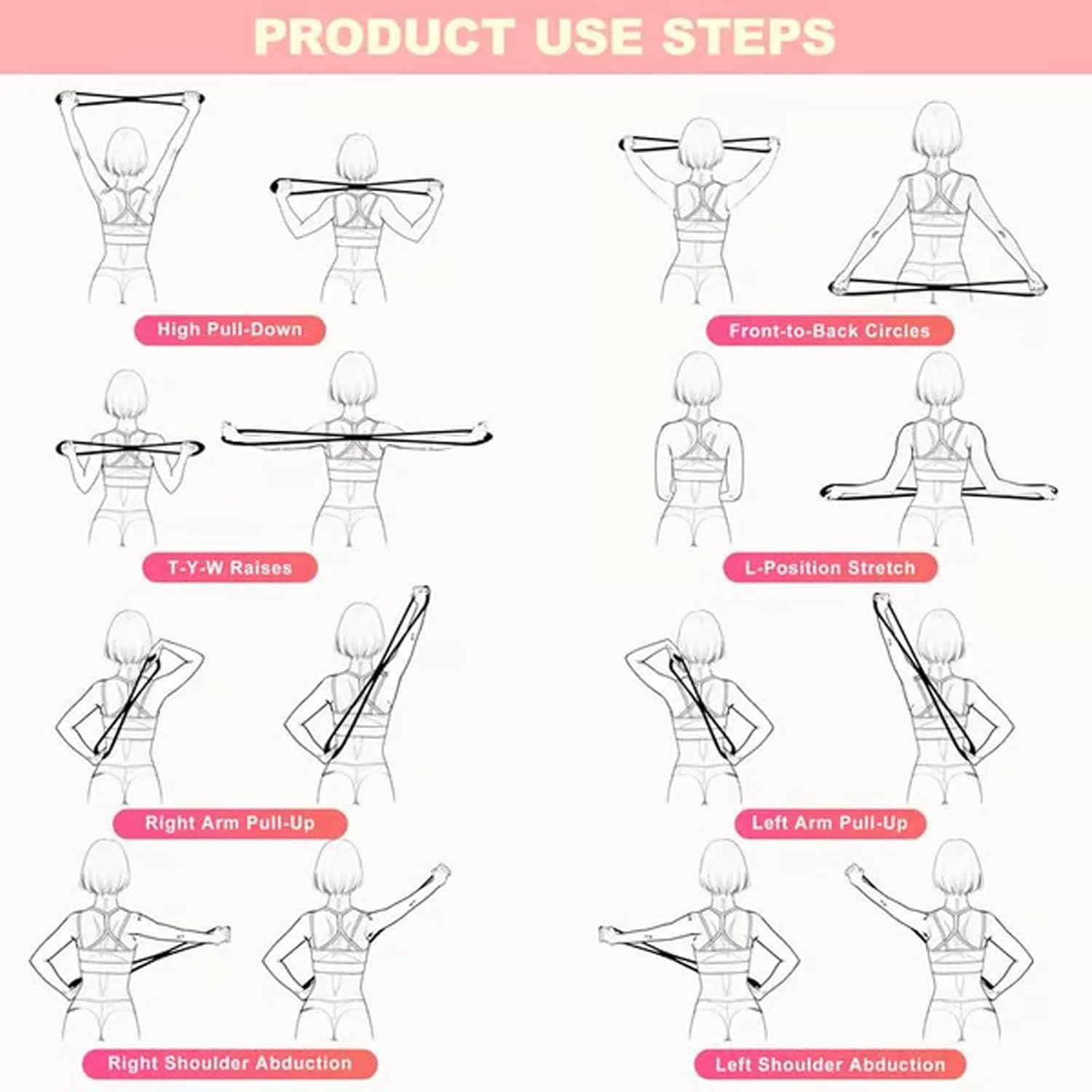 PRODUCT USE STEPS

High Pull-Down

Front-to-Back Circles

T-Y-W Raises

L-Position Stretch

Right Arm Pull-Up

Left Arm Pull-Up

Right Shoulder Abduction

Left Shoulder Abduction